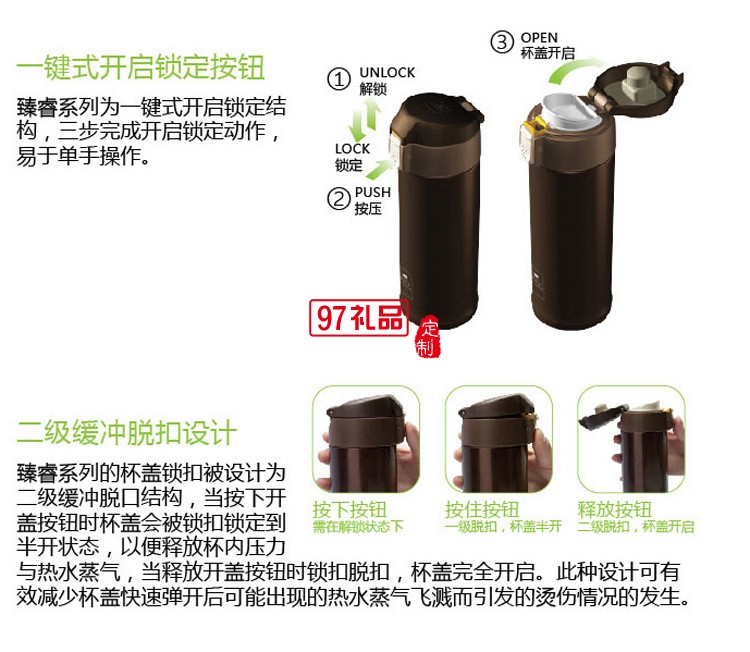 一键式开启锁定按钮

臻睿系列为一键式开启锁定结构，三步完成开启锁定动作，易于单手操作。

① UNLOCK
解锁

LOCK
锁定

② PUSH
按压

③ OPEN
杯盖开启

97礼品

定制

二级缓冲脱扣设计

臻睿系列的杯盖锁扣被设计为二级缓冲脱口结构，当按下开盖按钮时杯盖会被锁扣锁定到半开状态，以便释放杯内压力与热水蒸气，当释放开盖按钮时锁扣脱扣，杯盖完全开启。此种设计可有效减少杯盖快速弹开后可能出现的热水蒸气飞溅而引发的烫伤情况的发生。

按下按钮
需在解锁状态下

按住按钮
一级脱扣，杯盖半开

释放按钮
二级脱扣，杯盖开启