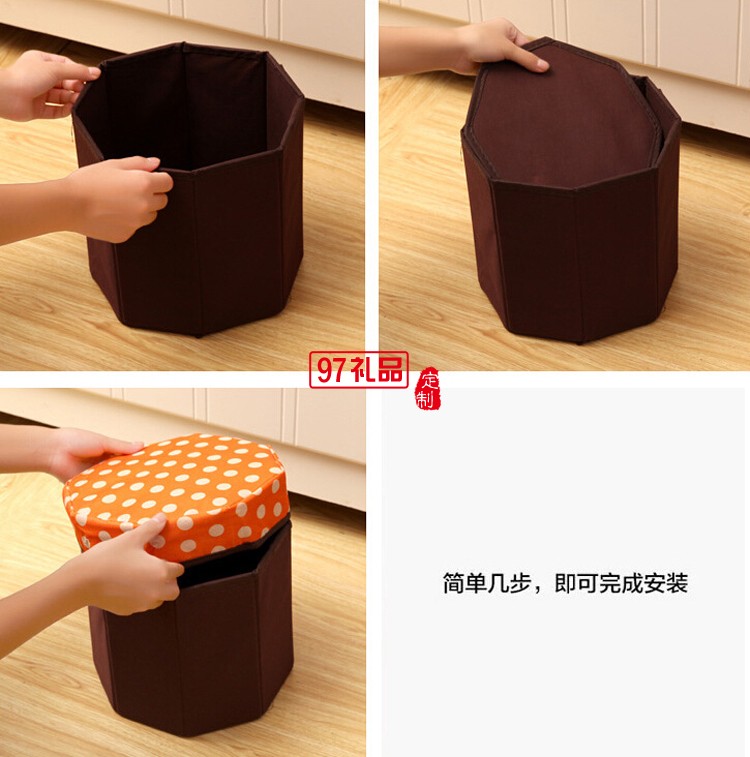 97礼品 定制

简单几步，即可完成安装