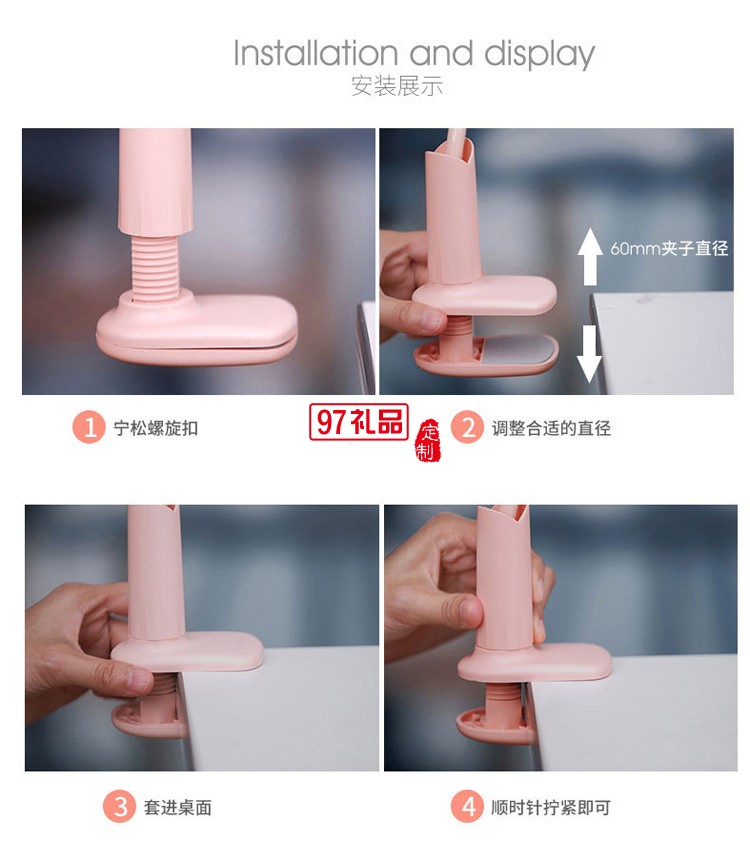 Installation and display
安装展示

60mm夹子直径

1 宁松螺旋扣

97礼品 定制

2 调整合适的直径

3 套进桌面

4 顺时针拧紧即可