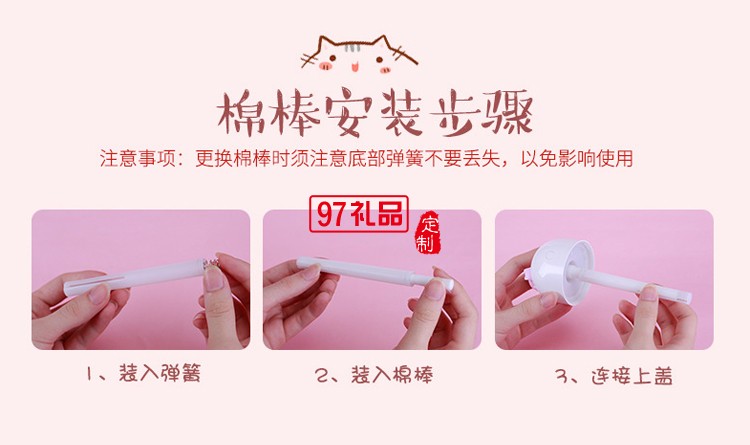 棉棒安装步骤

注意事项：更换棉棒时须注意底部弹簧不要丢失，以免影响使用

97礼品

定制

1、装入弹簧

2、装入棉棒

3、连接上盖