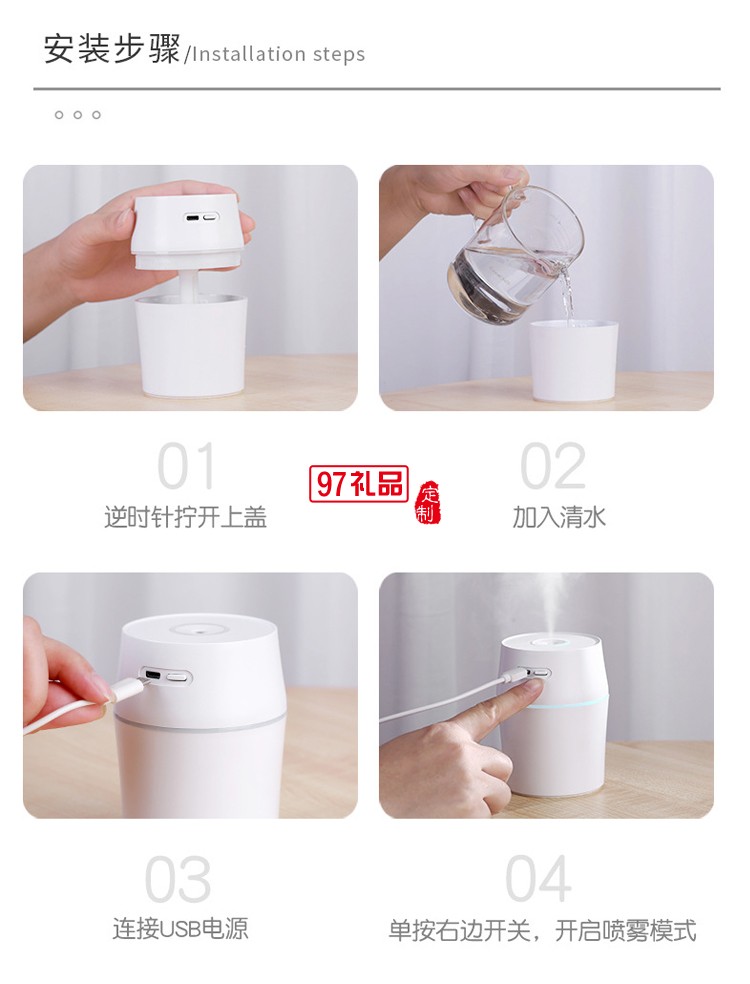 安装步骤/Installation steps

01
逆时针拧开上盖

97礼品
定制

02
加入清水

03
连接USB电源

04
单按右边开关，开启喷雾模式