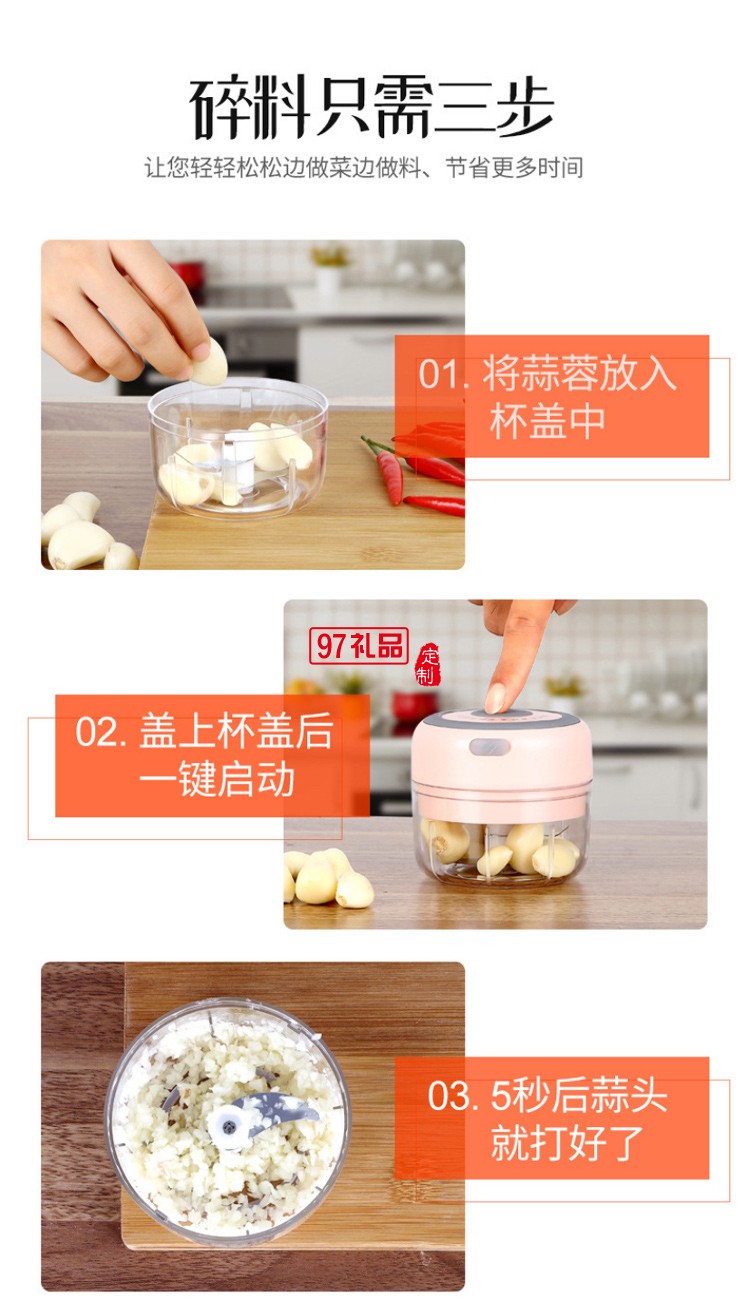 碎料只需三步

让您轻轻松松边做菜边做料、节省更多时间

01. 将蒜蓉放入杯盖中

97礼品

定制

02. 盖上杯盖后一键启动

03. 5秒后蒜头就打好了