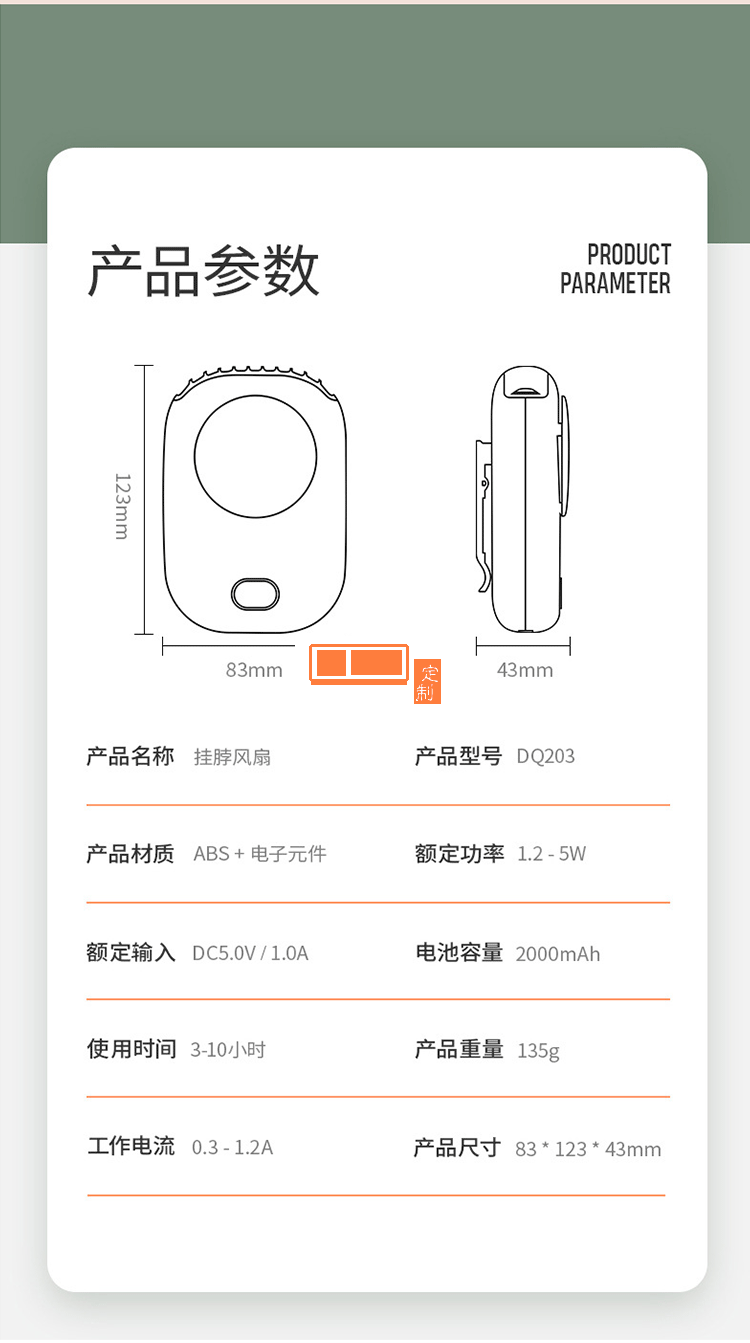 产品参数

PRODUCT PARAMETER

123mm

83mm

定制

43mm

产品名称 挂脖风扇

产品型号 DQ203

产品材质 ABS + 电子元件

额定功率 1.2 - 5W

额定输入 DC5.0V / 1.0A

电池容量 2000mAh

使用时间 3-10小时

产品重量 135g

工作电流 0.3 - 1.2A

产品尺寸 83 * 123 * 43mm