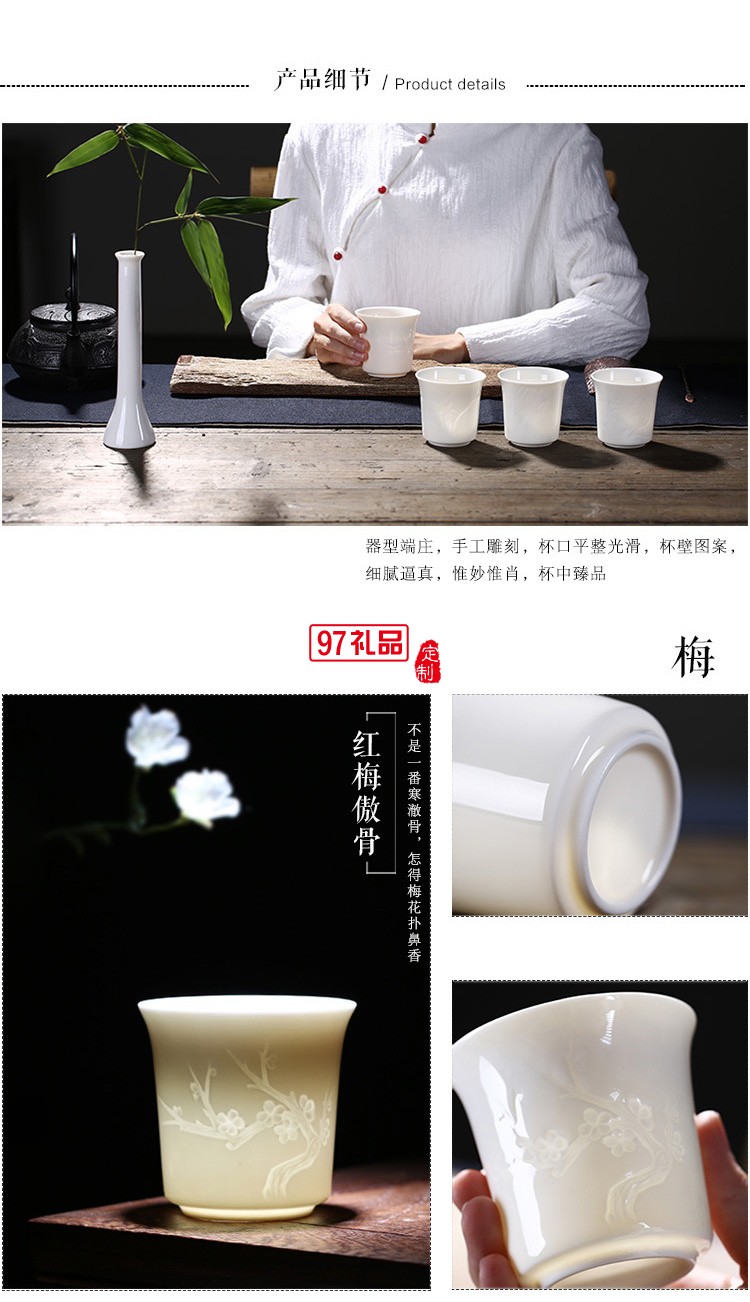 产品细节 / Product details

器型端庄，手工雕刻，杯口平整光滑，杯壁图案，细腻逼真，惟妙惟肖，杯中臻品

97礼品 定制

梅

红梅傲骨

不是一番寒澈骨，怎得梅花扑鼻香