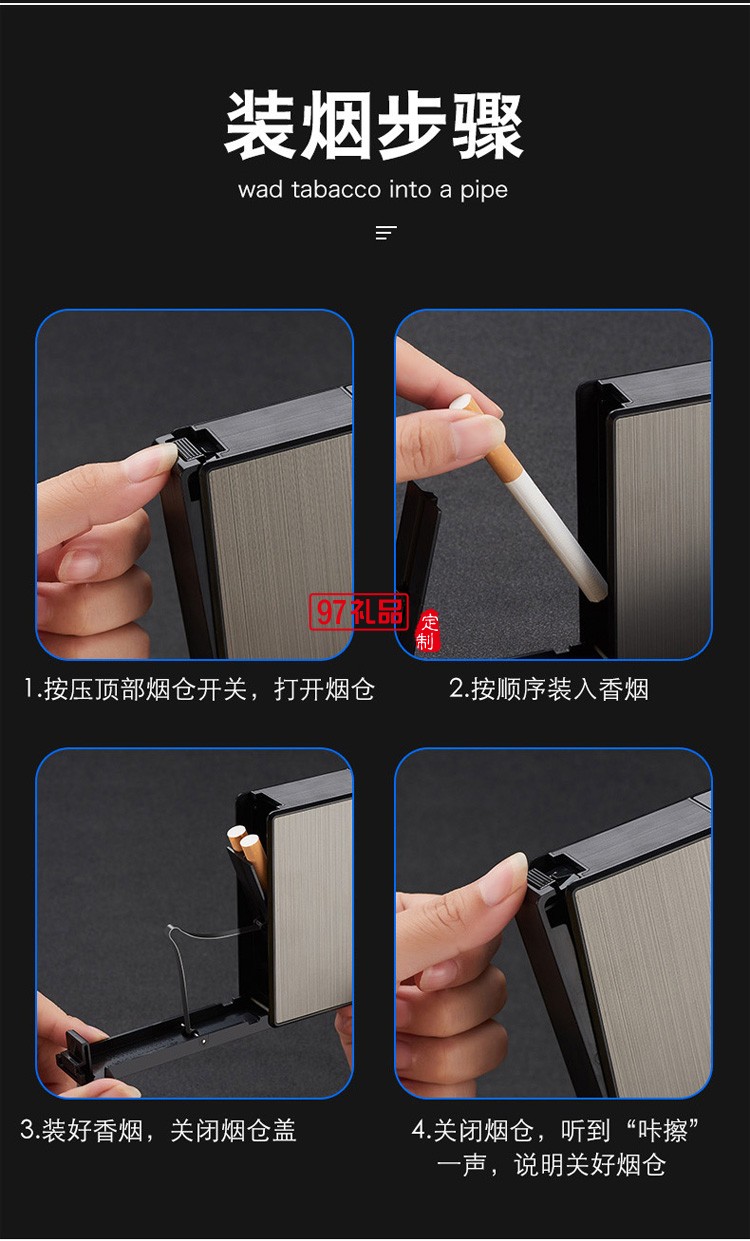 装烟步骤

wad tabacco into a pipe

97礼品 定制

1.按压顶部烟仓开关，打开烟仓

2.按顺序装入香烟

3.装好香烟，关闭烟仓盖

4.关闭烟仓，听到“咔擦”一声，说明关好烟仓