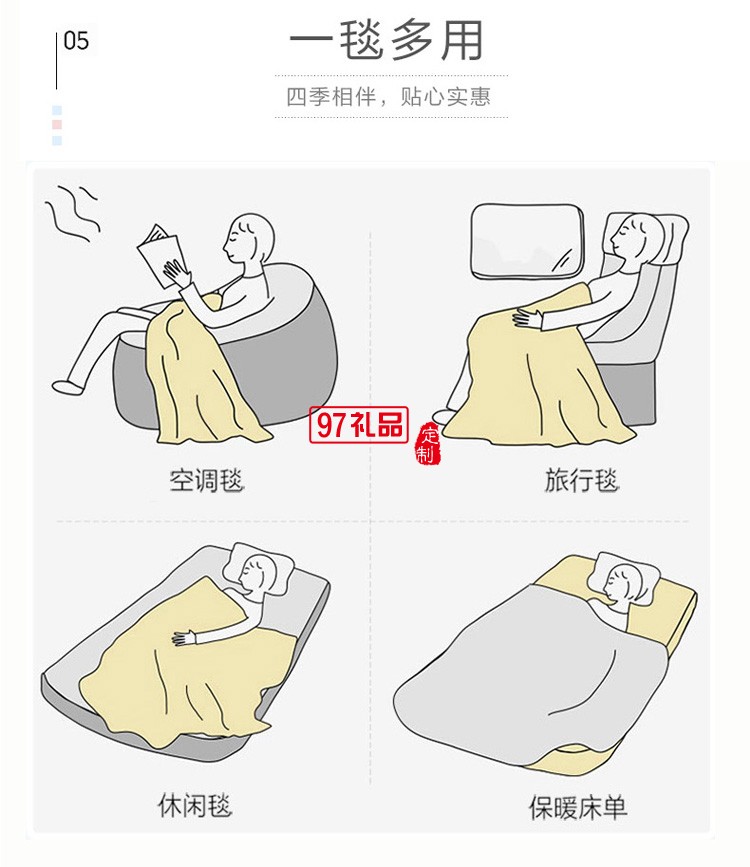 05

一毯多用

四季相伴，贴心实惠

97礼品 定制

空调毯

旅行毯

休闲毯

保暖床单