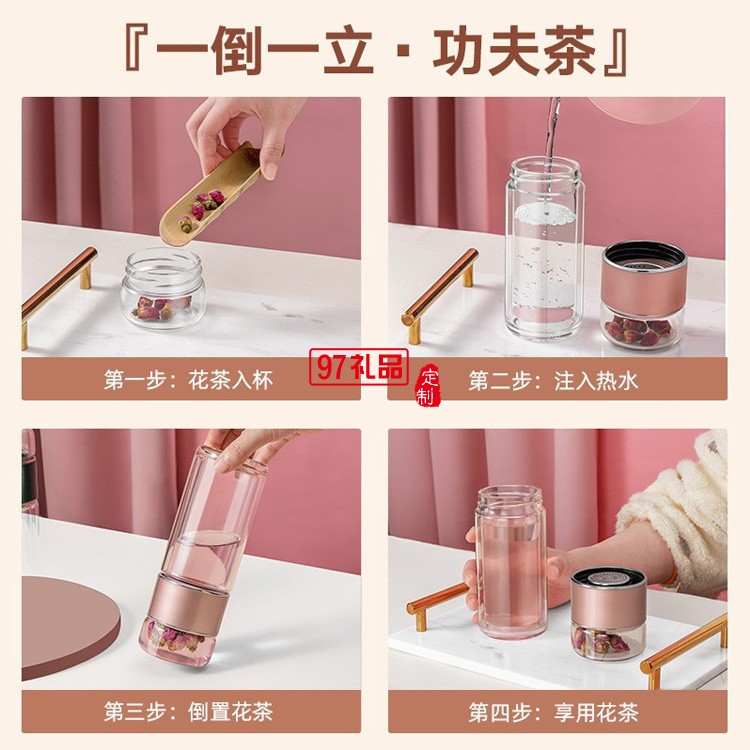 『一倒一立 · 功夫茶』

第一步：花茶入杯

97礼品

定制

第二步：注入热水

第三步：倒置花茶

第四步：享用花茶