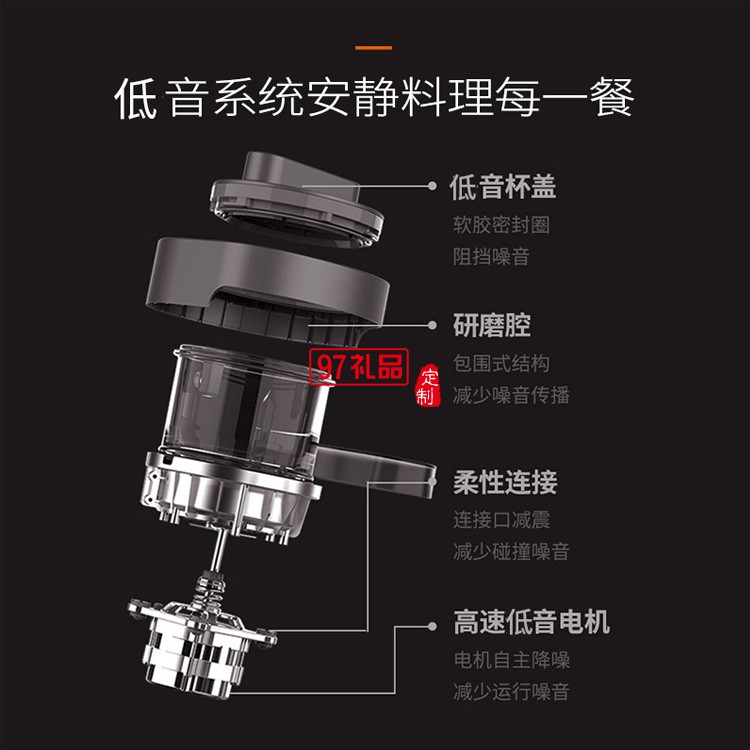 低音系统安静料理每一餐

低音杯盖
软胶密封圈
阻挡噪音

研磨腔
包围式结构
减少噪音传播

97礼品
定制

柔性连接
连接口减震
减少碰撞噪音

高速低音电机
电机自主降噪
减少运行噪音