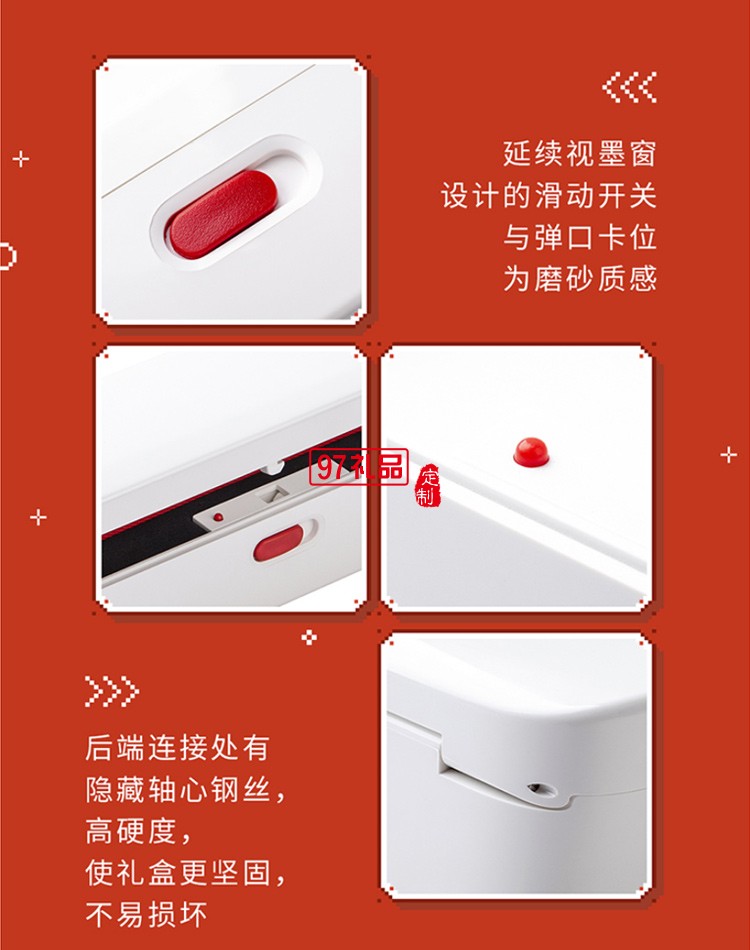 延续视墨窗
设计的滑动开关
与弹口卡位
为磨砂质感

97礼品

定制

后端连接处有
隐藏轴心钢丝，
高硬度，
使礼盒更坚固，
不易损坏