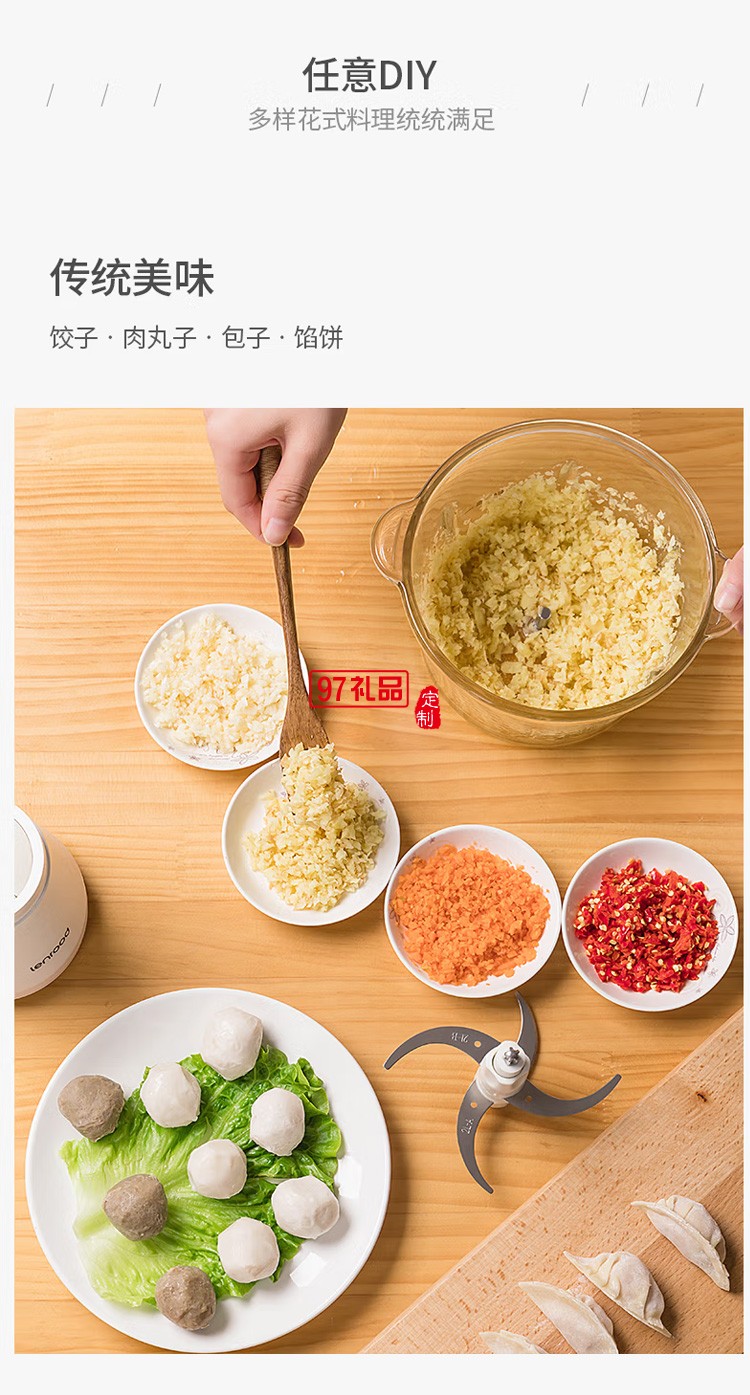 任意DIY
多样花式料理统统满足

传统美味
饺子 · 肉丸子 · 包子 · 馅饼

97礼品
定制

lenrood