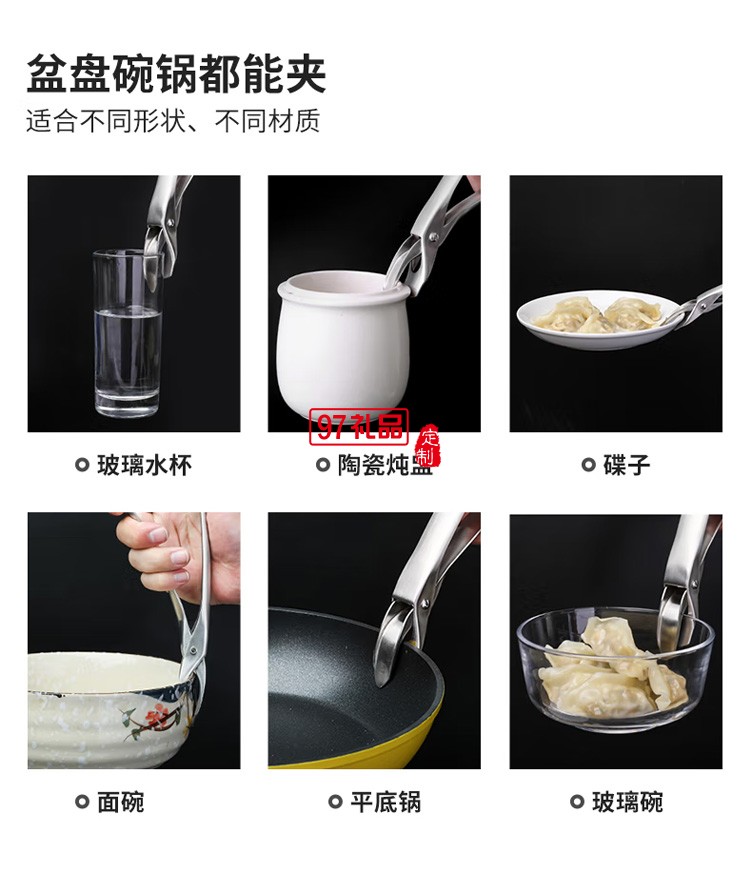 盆盘碗锅都能夹
适合不同形状、不同材质

玻璃水杯

97礼品
定制

陶瓷炖盅

碟子

面碗

平底锅

玻璃碗