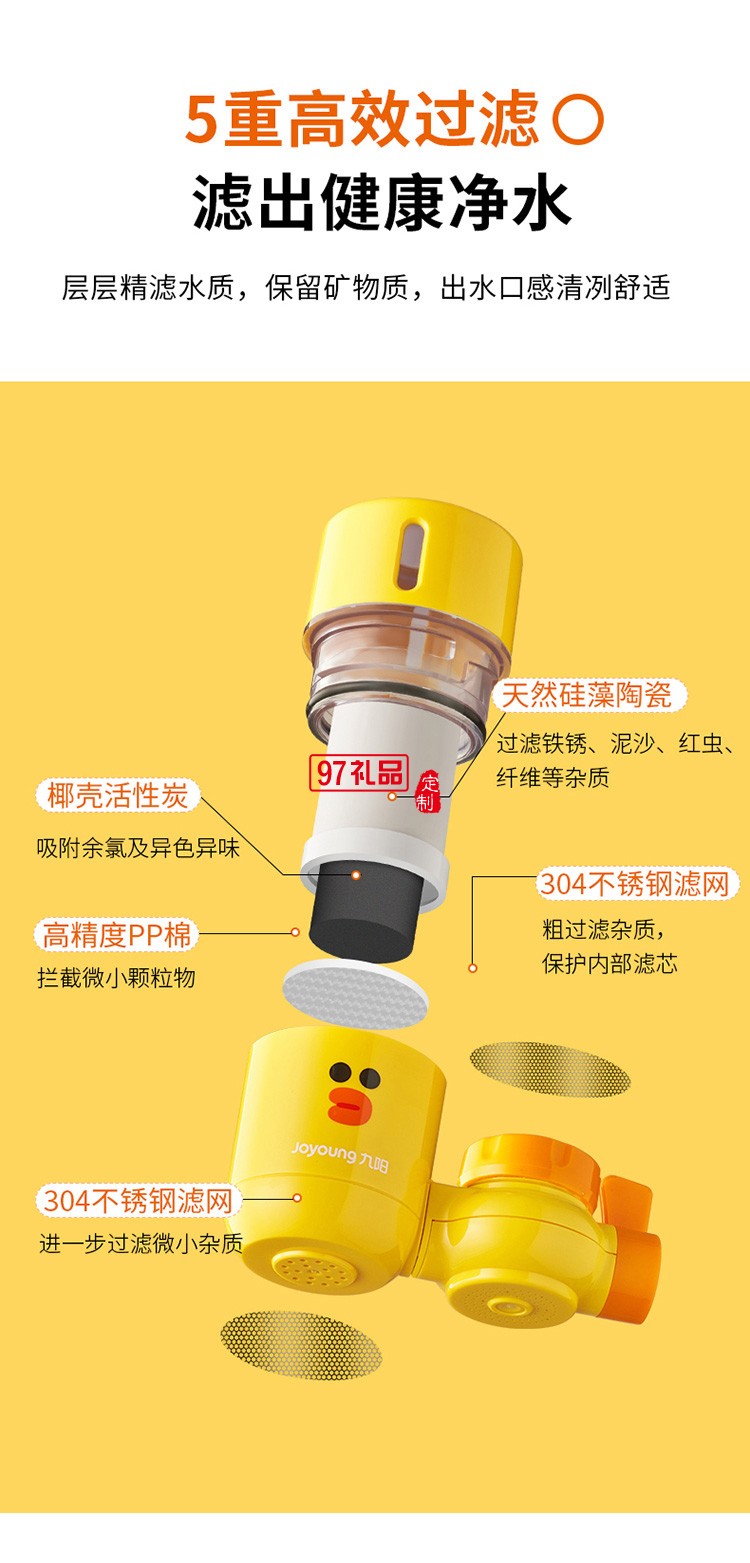 5重高效过滤

滤出健康净水

层层精滤水质，保留矿物质，出水口感清冽舒适

天然硅藻陶瓷

过滤铁锈、泥沙、红虫、纤维等杂质

97礼品 定制

椰壳活性炭

吸附余氯及异色异味

304不锈钢滤网

粗过滤杂质，保护内部滤芯

高精度PP棉

拦截微小颗粒物

Joyoung 九阳

304不锈钢滤网

进一步过滤微小杂质