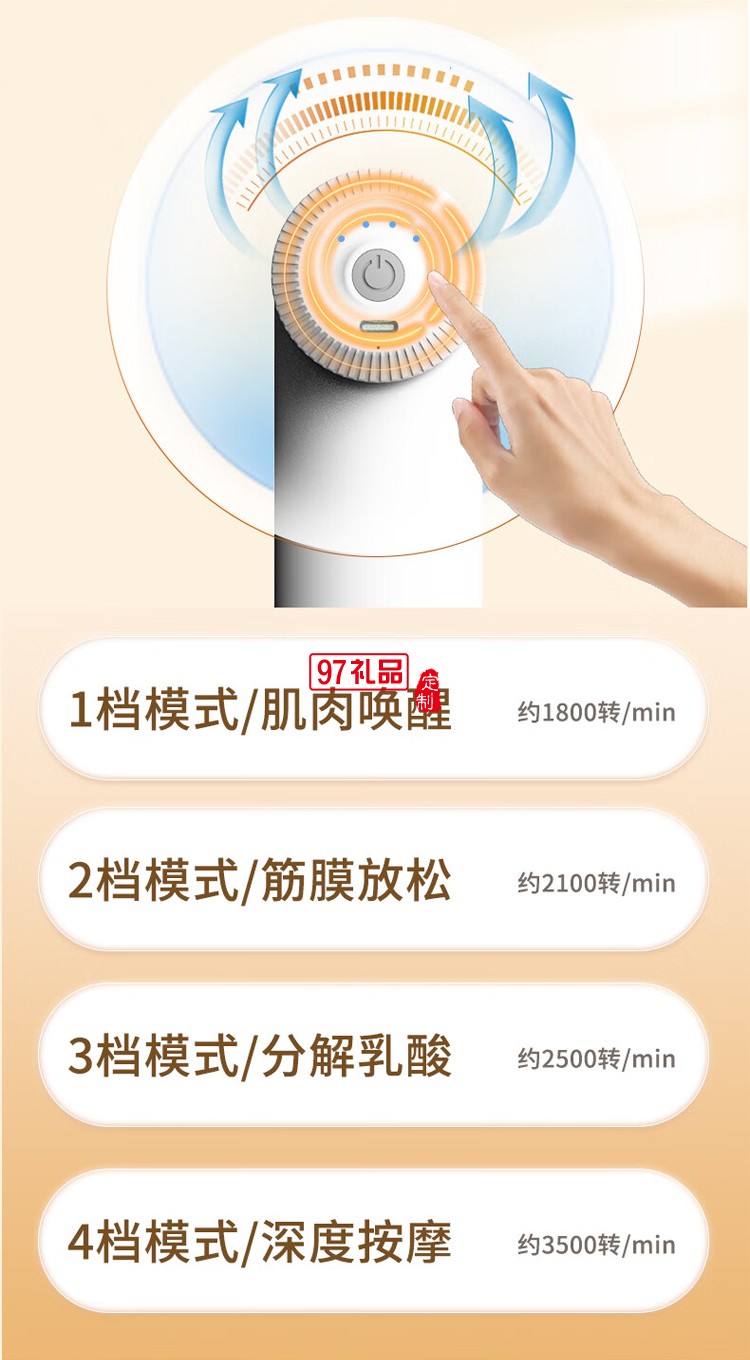 97礼品 定制

1档模式/肌肉唤醒 约1800转/min

2档模式/筋膜放松 约2100转/min

3档模式/分解乳酸 约2500转/min

4档模式/深度按摩 约3500转/min