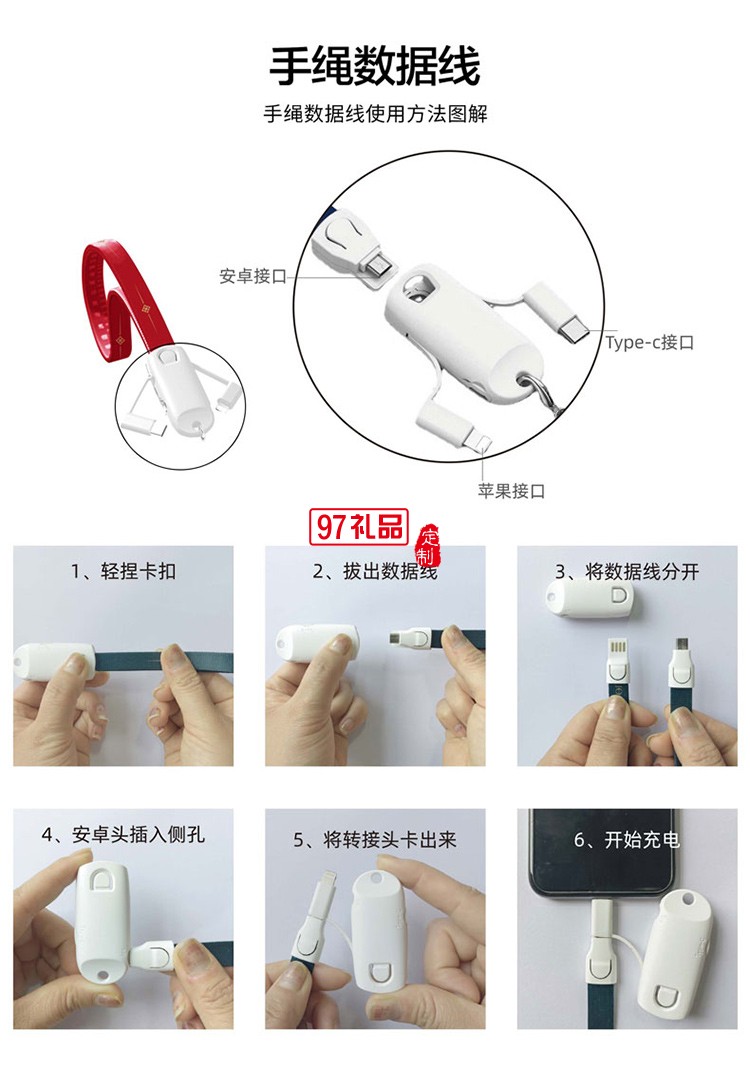 手绳数据线

手绳数据线使用方法图解

安卓接口

Type-c接口

苹果接口

97礼品 定制

1、轻捏卡扣

2、拔出数据线

3、将数据线分开

4、安卓头插入侧孔

5、将转接头卡出来

6、开始充电