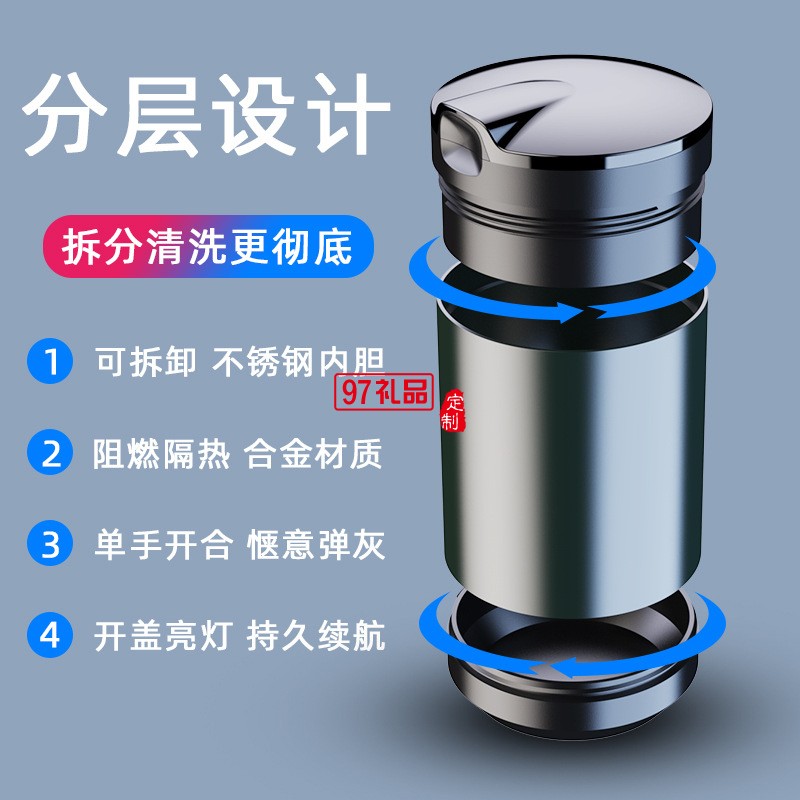 分层设计

拆分清洗更彻底

1 可拆卸 不锈钢内胆

97礼品 定制

2 阻燃隔热 合金材质

3 单手开合 惬意弹灰

4 开盖亮灯 持久续航